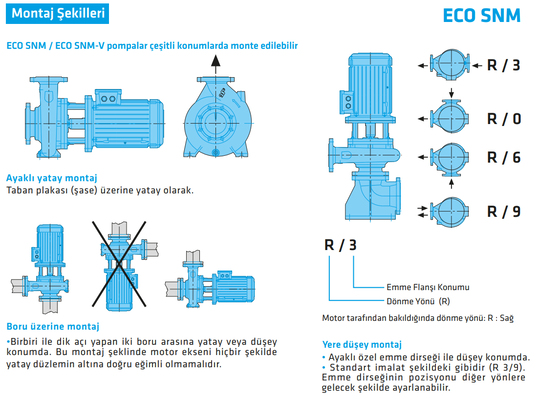 Montaj Şekilleri

ECO SNM

ECO SNM / ECO SNM-V pompalar çeşitli konumlarda monte edilebilir

Ayaklı yatay montaj
Taban plakası (şase) üzerine yatay olarak.

Boru üzerine montaj
•Birbiri ile dik açı yapan iki boru arasına yatay veya düşey konumda. Bu montaj şeklinde motor ekseni hiçbir şekilde yatay düzlemin altına doğru eğimli olmamalıdır.

R / 3
R / 0
R / 6
R / 9

R / 3
Emme Flanşı Konumu
Dönme Yönü (R)

Motor tarafından bakıldığında dönme yönü: R : Sağ

Yere düşey montaj
• Ayaklı özel emme dirseği ile düşey konumda.
• Standart imalat şekildeki gibidir (R 3/9). Emme dirseğinin pozisyonu diğer yönlere gelecek şekilde ayarlanabilir.